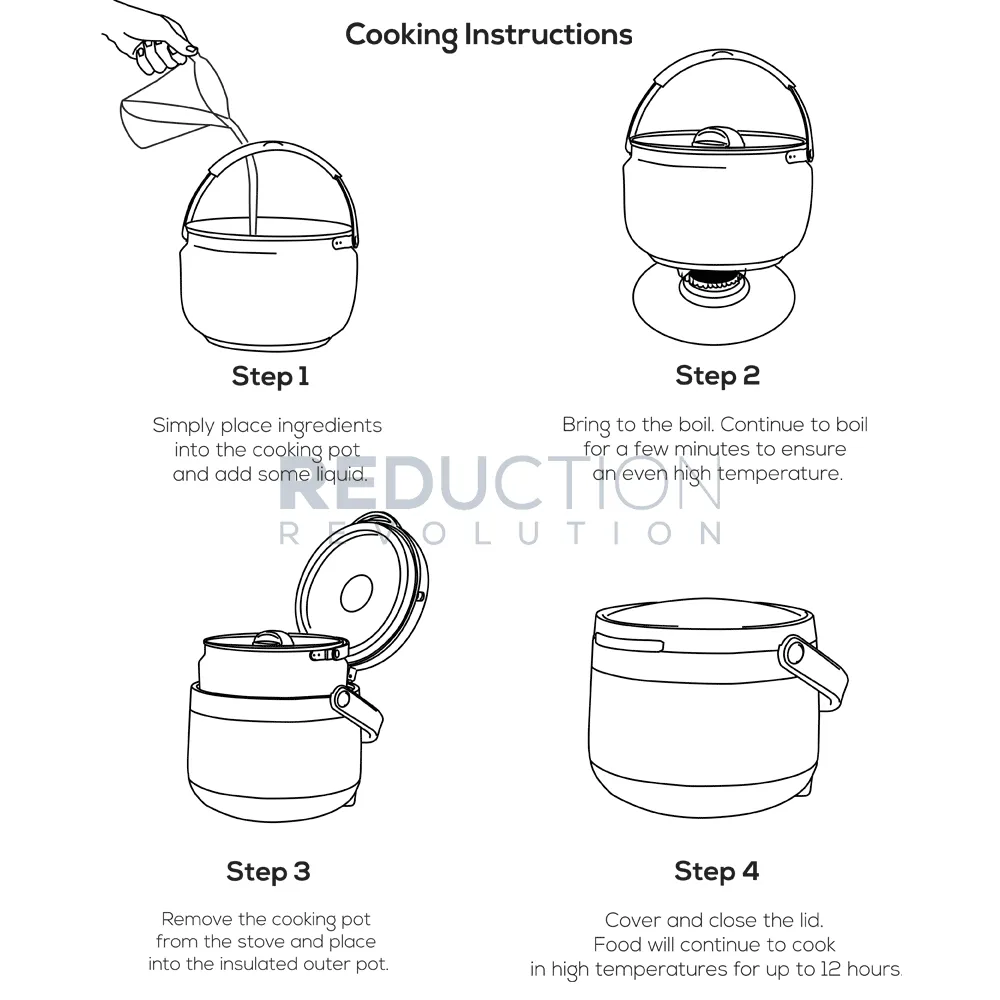 Cooking Instructions

Step 1

Simply place ingredients into the cooking pot and add some liquid.

Step 2

Bring to the boil. Continue to boil for a few minutes to ensure an even high temperature.

REDUCTION
REVOLUTION

Step 3

Remove the cooking pot from the stove and place into the insulated outer pot.

Step 4

Cover and close the lid. Food will continue to cook in high temperatures for up to 12 hours.